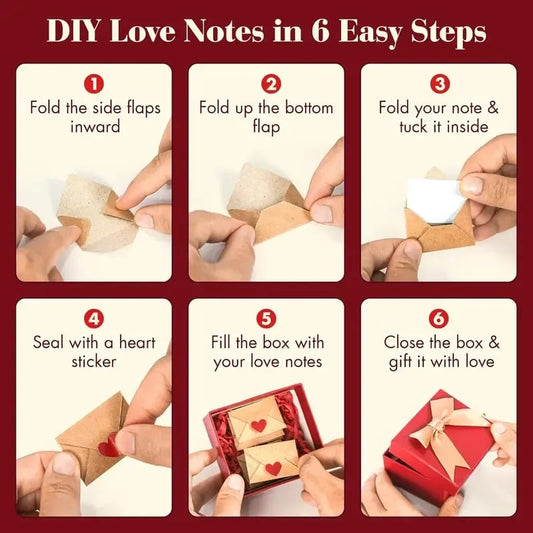 DIY Love Notes in 6 Easy Steps

1
Fold the side flaps inward

2
Fold up the bottom flap

3
Fold your note & tuck it inside

4
Seal with a heart sticker

5
Fill the box with your love notes

6
Close the box & gift it with love